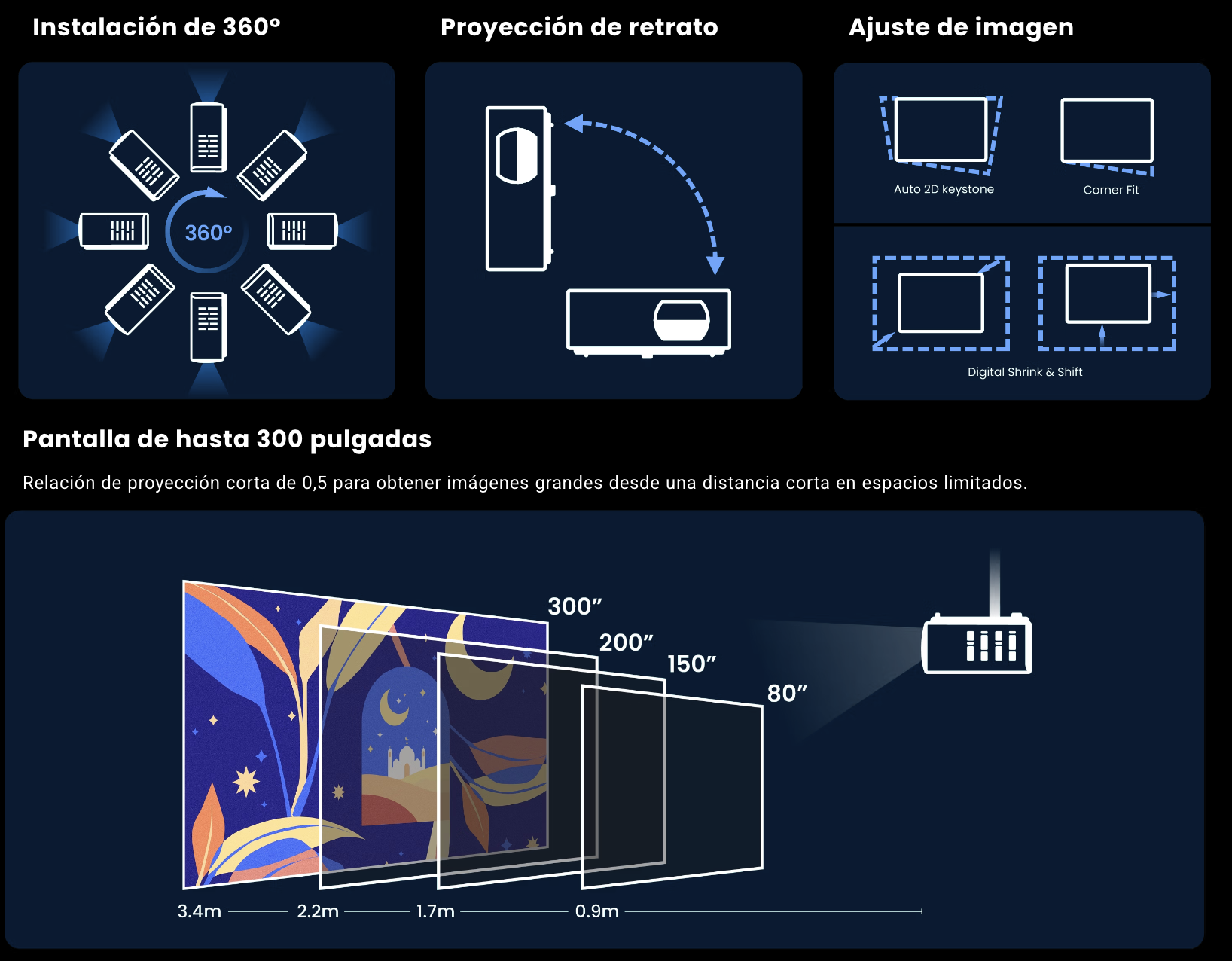 Instalación de 360°

360°

Proyección de retrato

Ajuste de imagen

Auto 2D keystone

Corner Fit

Digital Shrink & Shift

Pantalla de hasta 300 pulgadas

Relación de proyección corta de 0,5 para obtener imágenes grandes desde una distancia corta en espacios limitados.

300″

200″

150″

80″

3.4m

2.2m

1.7m

0.9m